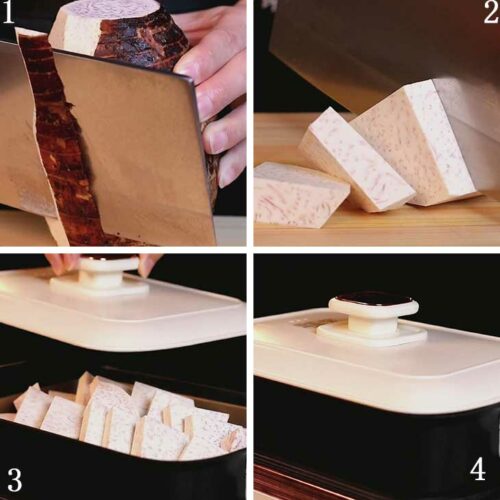 1
2
3
4