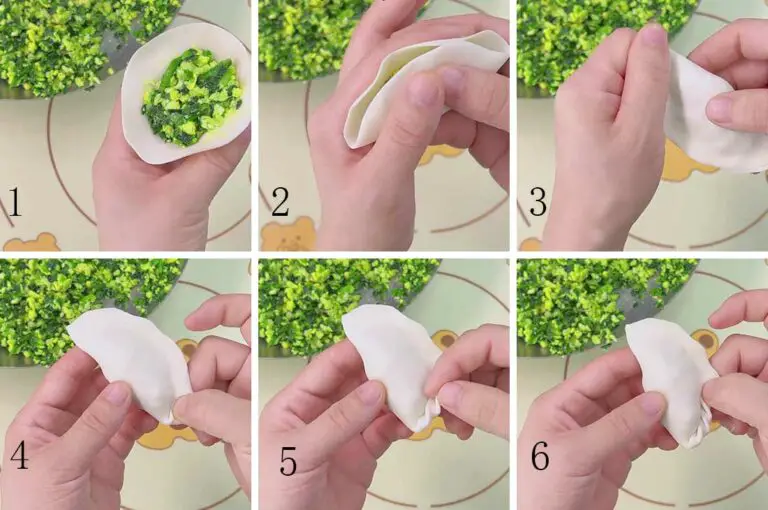 1

2

3

4

5

6